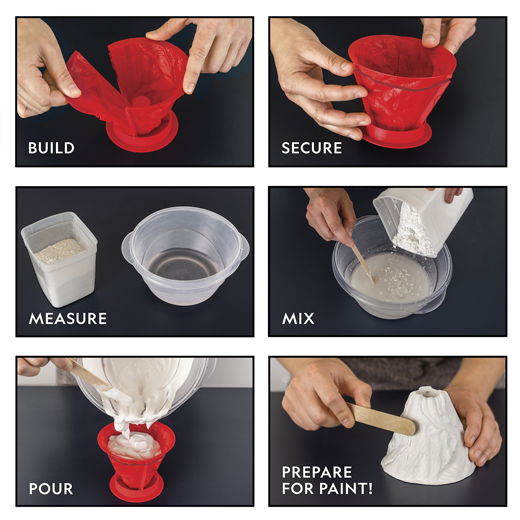 BUILD

SECURE

MEASURE

MIX

POUR

PREPARE FOR PAINT!